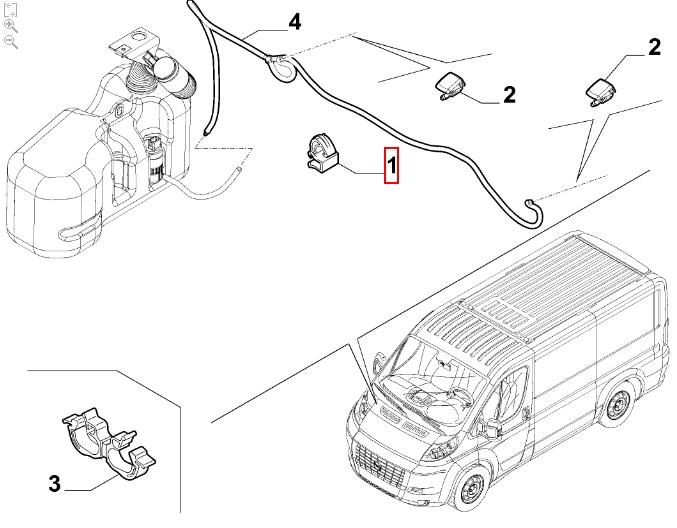 4
2
2
1
3