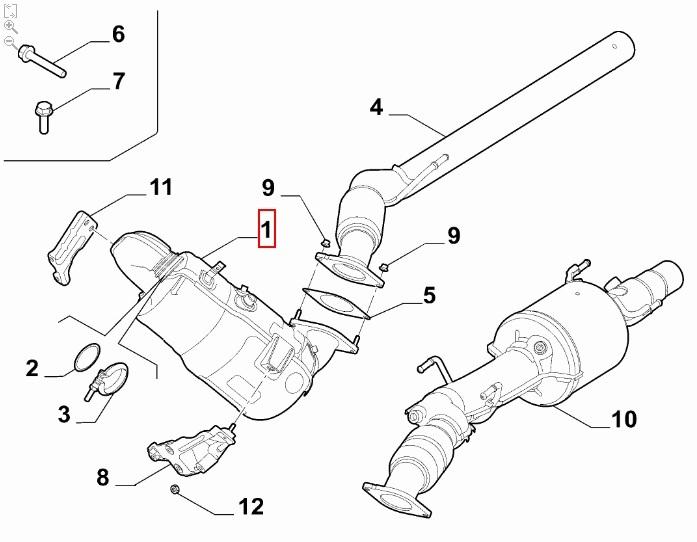 6
7
4
11
9
1
9
5
2
3
10
8
12