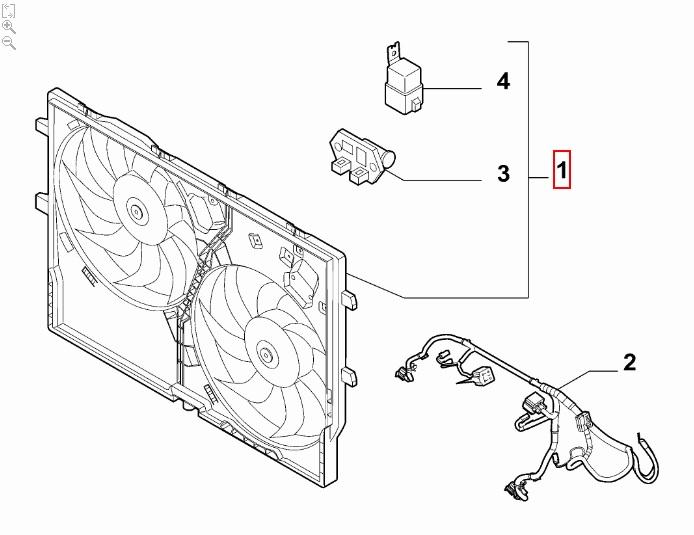 4

3

1

2