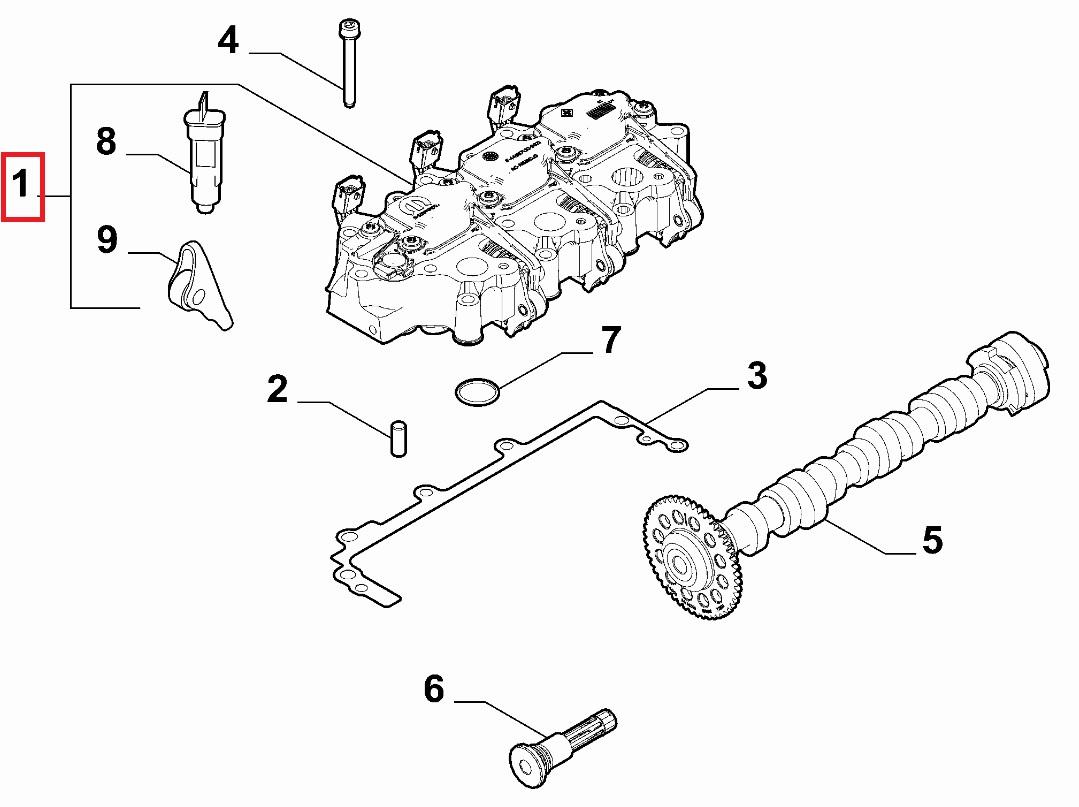 4
8
1
9
7
2
3
5
6