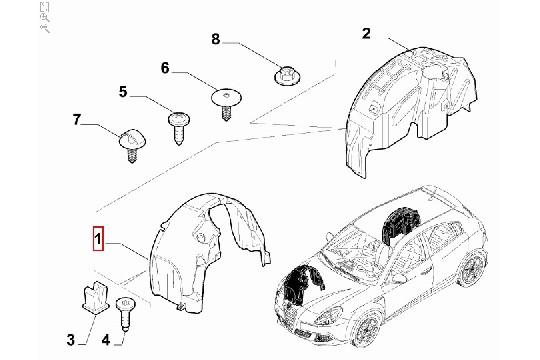 8
2
6
5
7
1
3
4