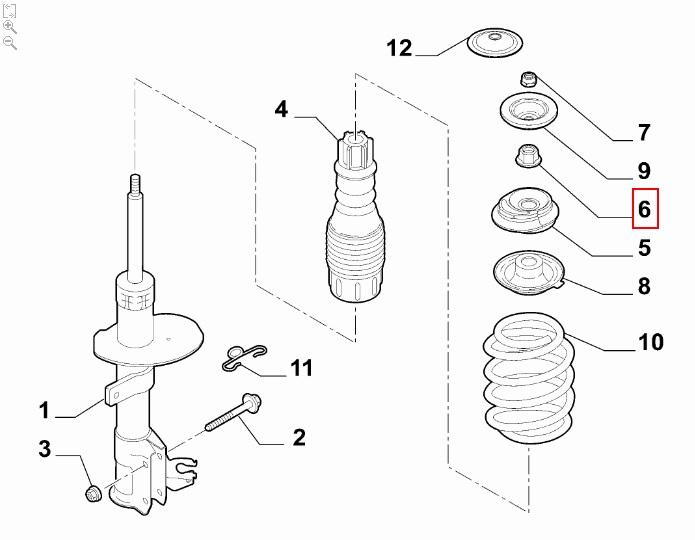 12
4
7
9
6
5
8
10
11
1
2
3