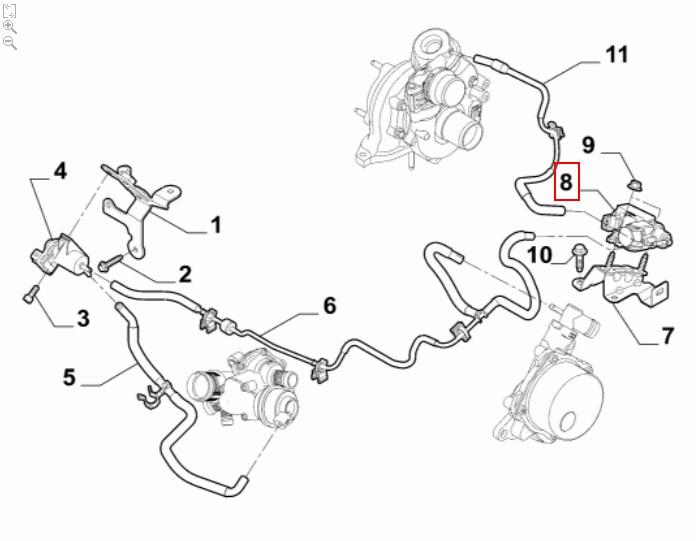 11
9
8
4
1
10
2
6
3
7
5