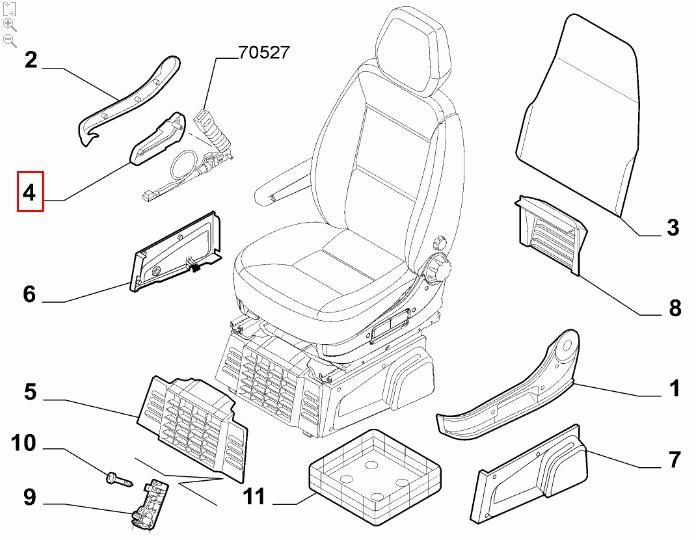 2
70527
4
3
6
8
5
1
10
7
9
11