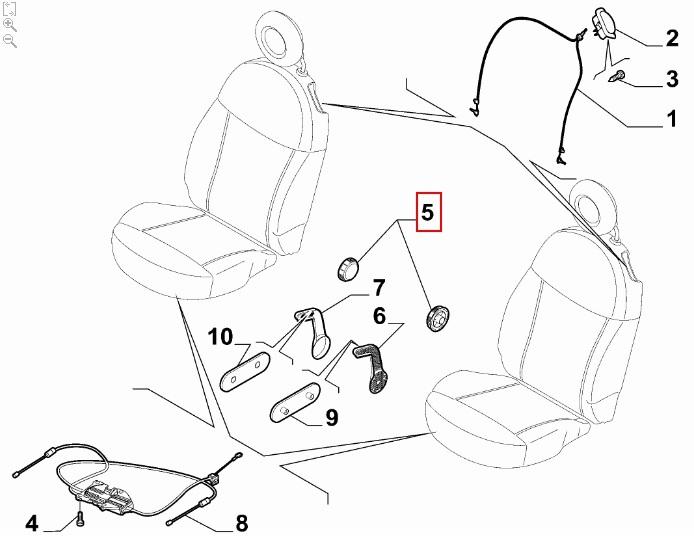 2
3
1
5
7
6
10
9
4
8