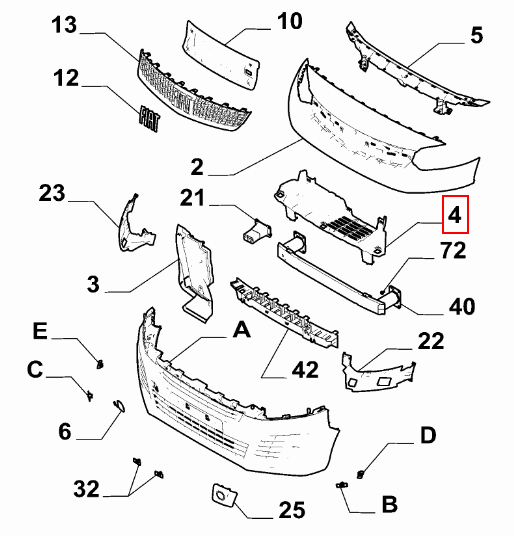 13
10
5
12
FIAT
2
23
21
4
72
3
40
E
A
22
C
42
6
D
32
25
B