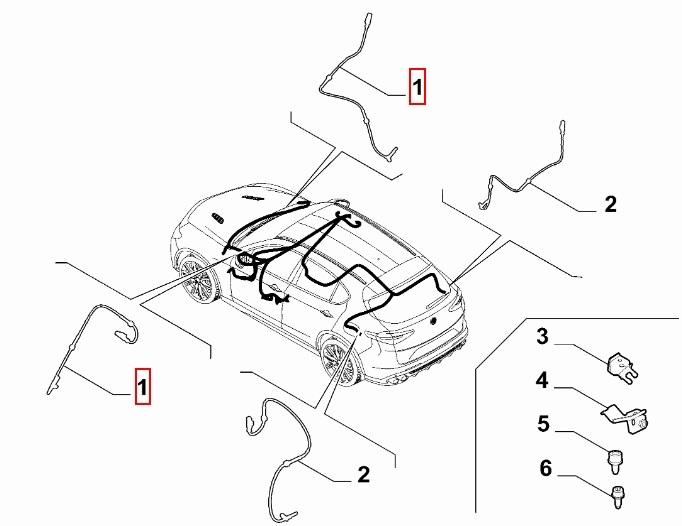 1
2
1
2
3
4
5
6