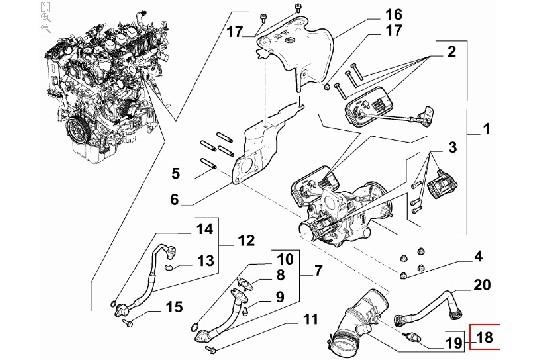 17
16
17
2
1
3
5
6
14
12
13
10
8
7
9
4
20
15
11
19
18