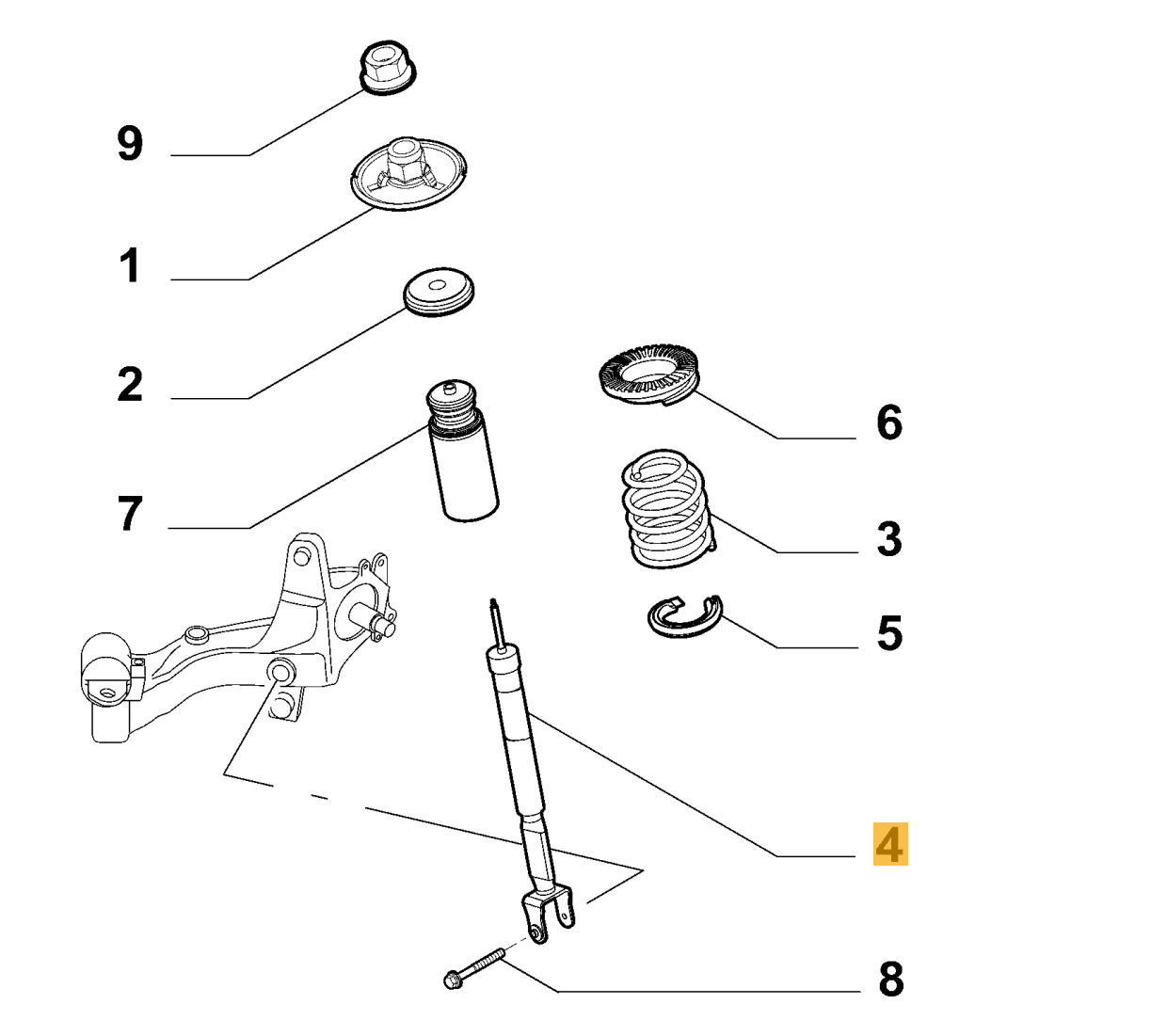 9
1
2
7
6
3
5
4
8