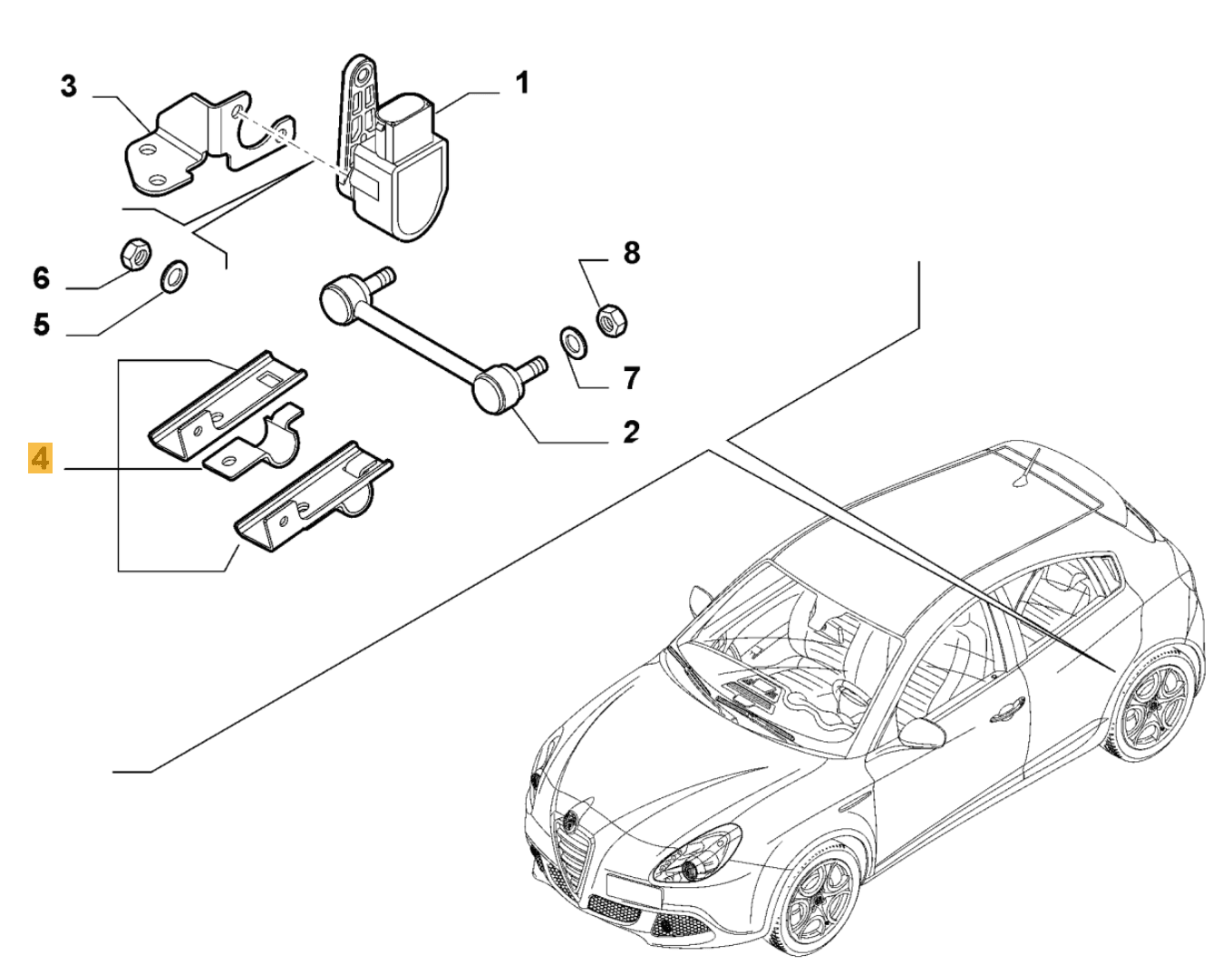 3
1
6
5
8
7
2
4