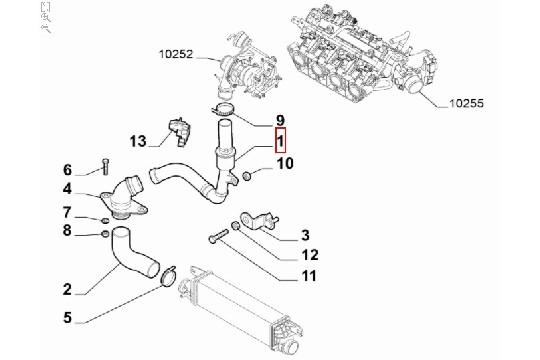 10252
10255
9
1
13
10
6
4
7
8
3
12
11
2
5