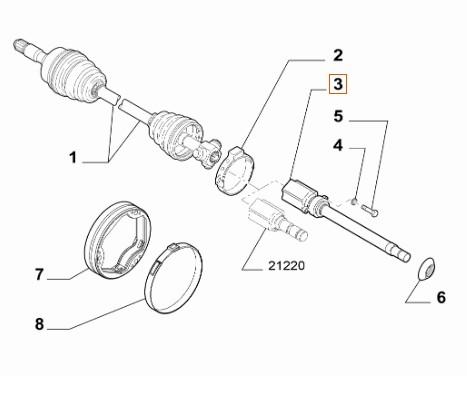 2
3
5
4
1
21220
7
6
8