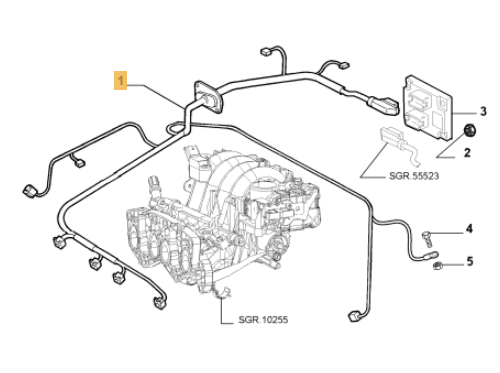 1

3

2

SGR.55523

4

5

SGR.10255