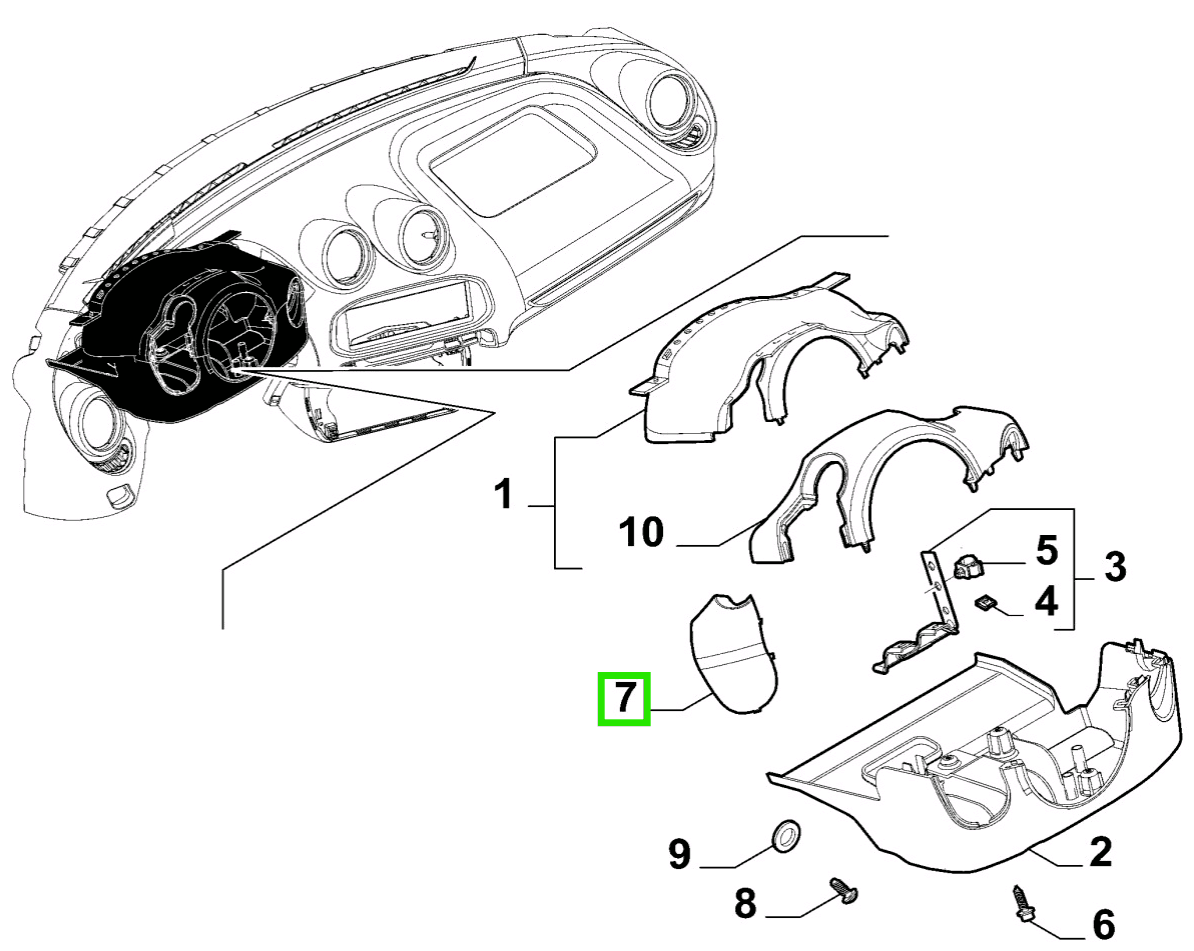 1
10
5
3
4
7
9
2
8
6