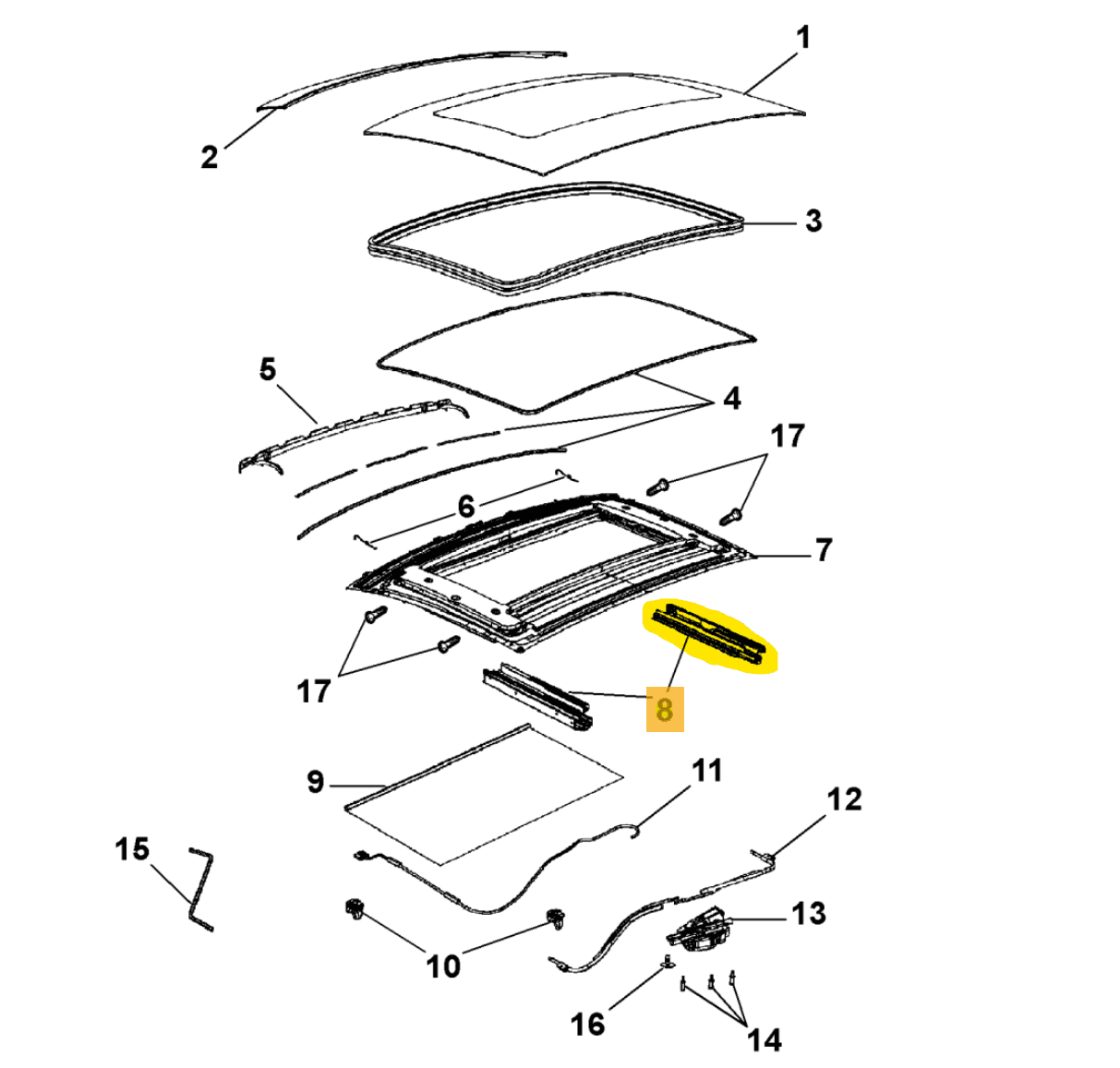 1
2
3
5
4
17
6
7
17
8
9
11
12
15
13
10
16
14