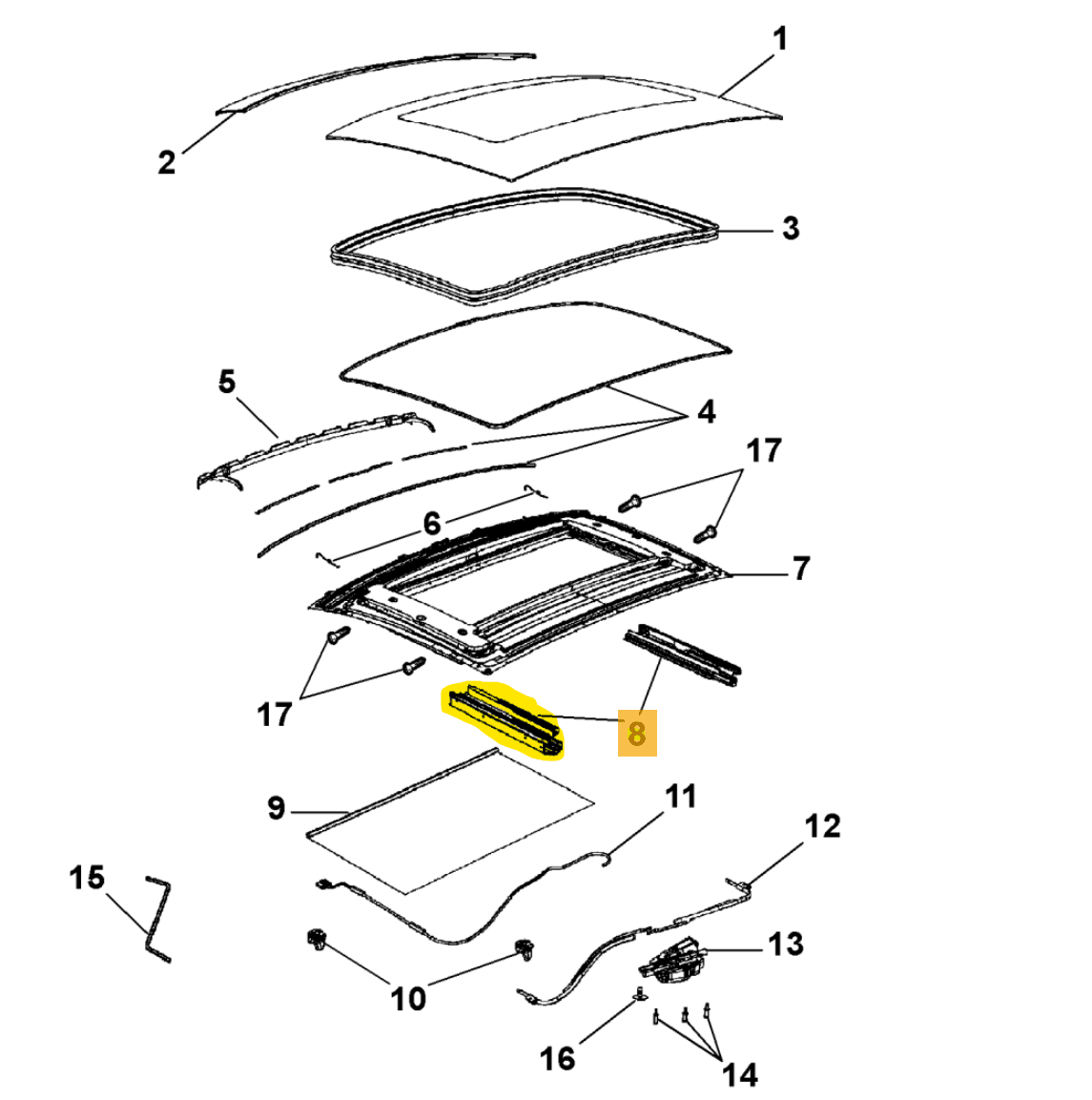 1
2
3
5
4
17
6
7
17
8
9
11
12
15
13
10
16
14