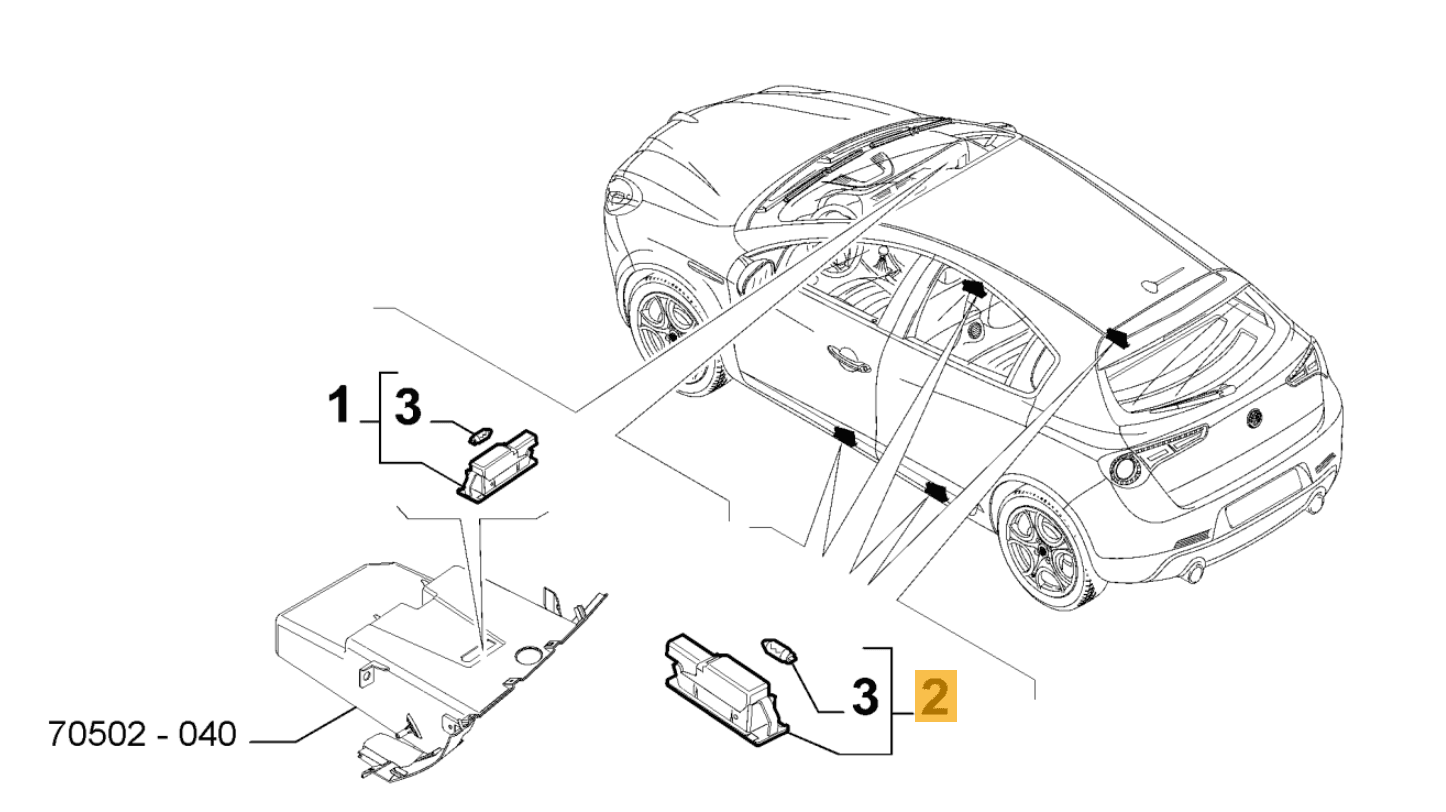 1
3
70502 - 040
3
2